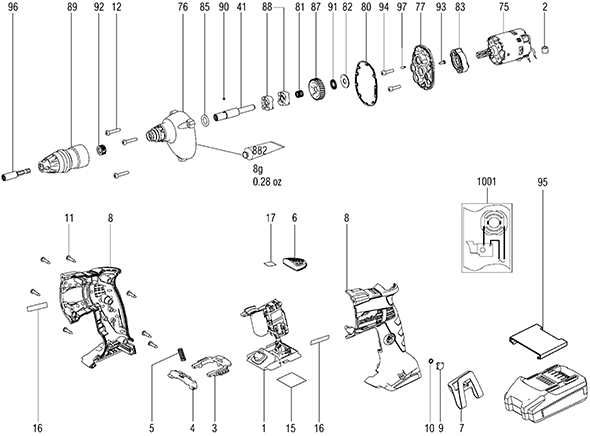 96 89 92 12 76 85 90 41 88 81 87 91 82 80 94 97 77 93 83 75 2

882
8g
0.28 oz

1001 95

11 8 17 6 8

16 5 4 3 1 15 16 10 9 7